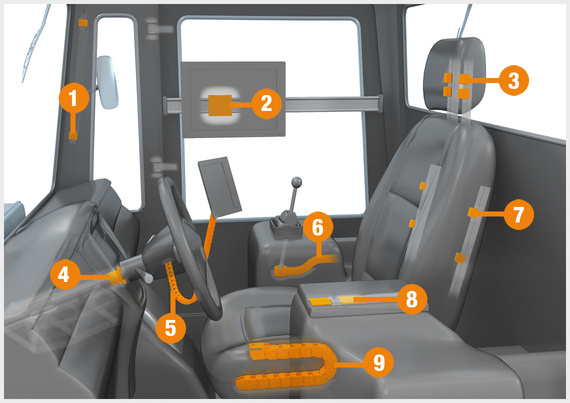 1
2
3
4
5
6
7
8
9